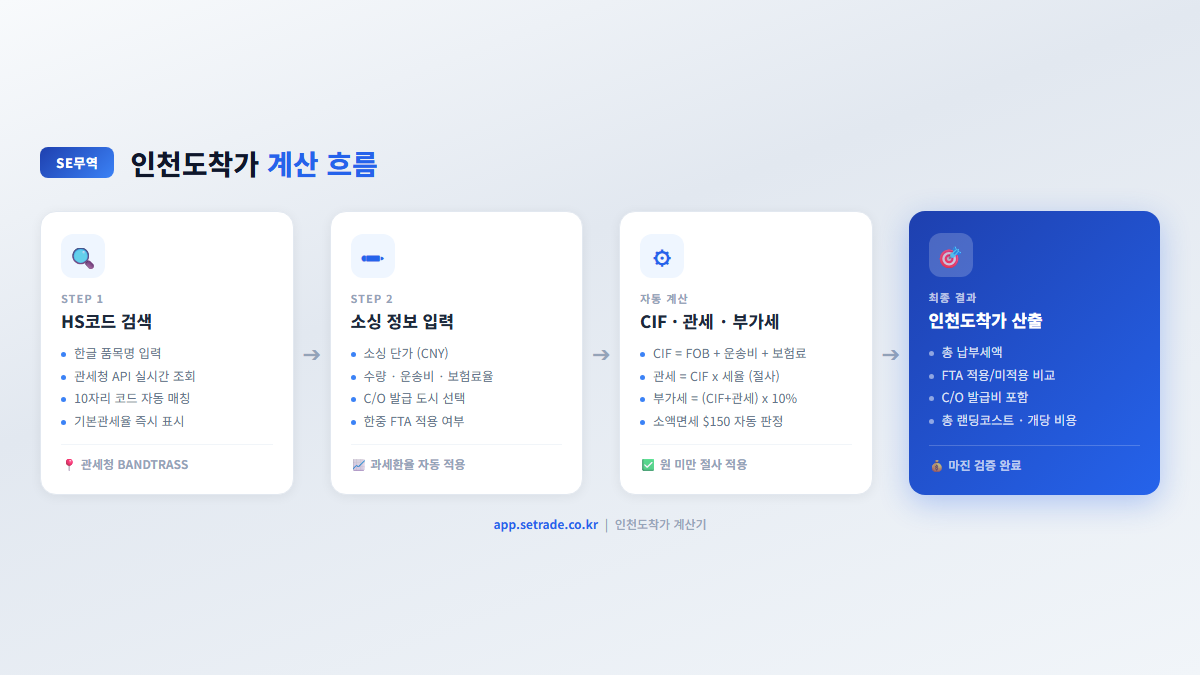 SE무역 인천도착가 계산 흐름

STEP 1
HS코드 검색
- 한글 품목명 입력
- 관세청 API 실시간 조회
- 10자리 코드 자동 매칭
- 기본관세율 즉시 표시

관세청 BANDTRASS

STEP 2
소싱 정보 입력
- 소싱 단가 (CNY)
- 수량 · 운송비 · 보험료율
- C/O 발급 도시 선택
- 한중 FTA 적용 여부

과세환율 자동 적용

자동 계산
CIF · 관세 · 부가세
- CIF = FOB + 운송비 + 보험료
- 관세 = CIF x 세율 (절사)
- 부가세 = (CIF+관세) x 10%
- 소액면세 $150 자동 판정

원 미만 절사 적용

최종 결과
인천도착가 산출
- 총 납부세액
- FTA 적용/미적용 비교
- C/O 발급비 포함
- 총 랜딩코스트 · 개당 비용

마진 검증 완료

app.setrade.co.kr | 인천도착가 계산기